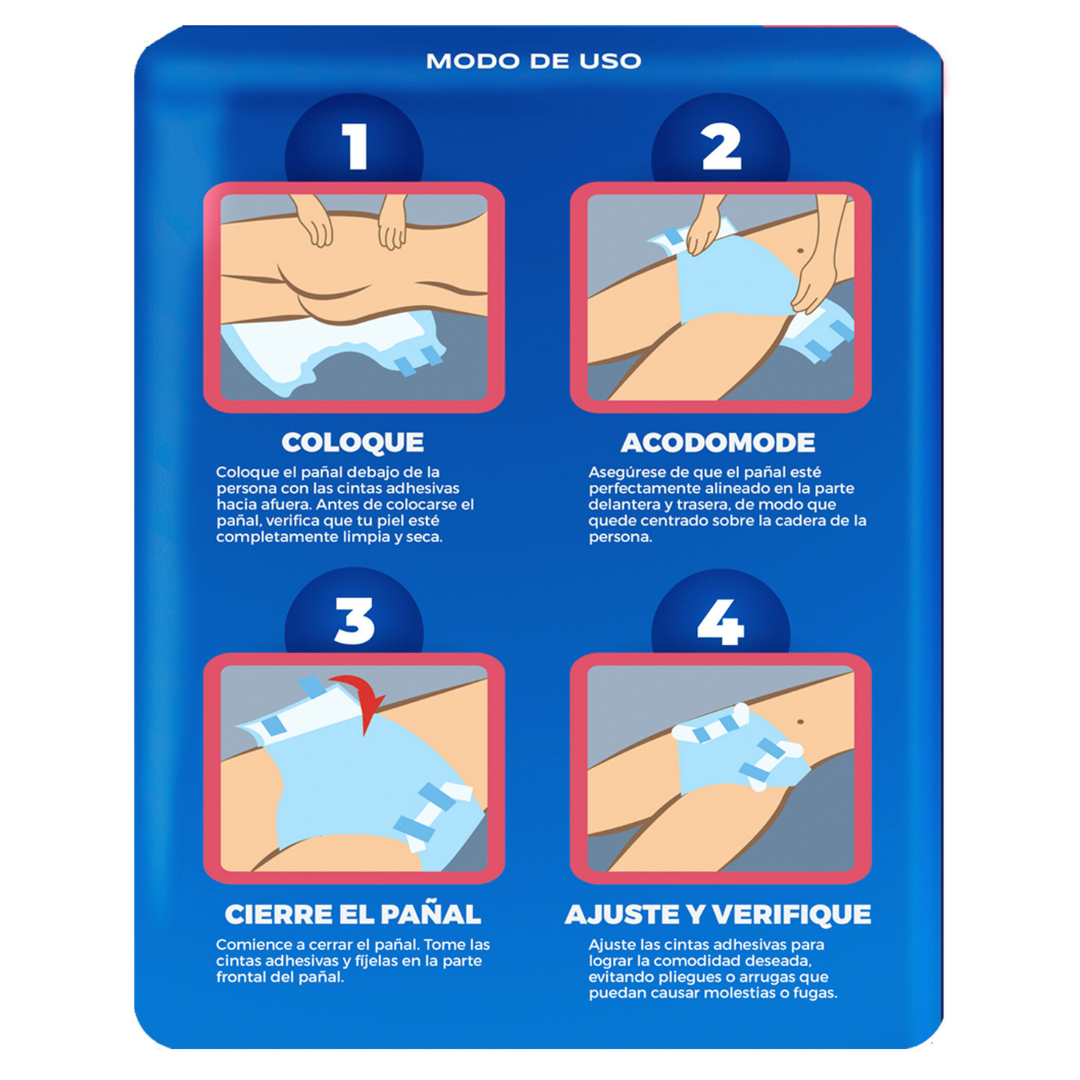 MODO DE USO

1

COLOQUE

Coloque el pañal debajo de la persona con las cintas adhesivas hacia afuera. Antes de colocarse el pañal, verifica que tu piel esté completamente limpia y seca.

2

ACODOMODE

Asegúrese de que el pañal esté perfectamente alineado en la parte delantera y trasera, de modo que quede centrado sobre la cadera de la persona.

3

CIERRE EL PAÑAL

Comience a cerrar el pañal. Tome las cintas adhesivas y fíjelas en la parte frontal del pañal.

4

AJUSTE Y VERIFIQUE

Ajuste las cintas adhesivas para lograr la comodidad deseada, evitando pliegues o arrugas que puedan causar molestias o fugas.